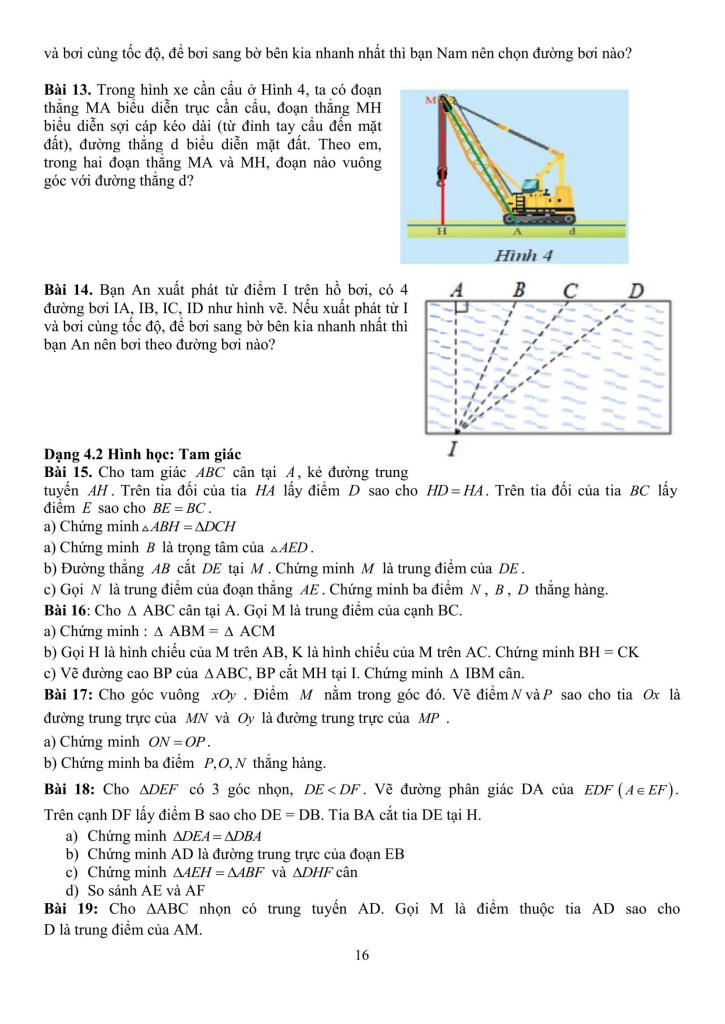 và bơi cùng tốc độ, để bơi sang bờ bên kia nhanh nhất thì bạn Nam nên chọn đường bơi nào?

**Bài 13.** Trong hình xe cần cẩu ở Hình 4, ta có đoạn thẳng MA biểu diễn trục cần cẩu, đoạn thẳng MH biểu diễn sợi cáp kéo dài (từ đỉnh tay cẩu đến mặt đất), đường thẳng d biểu diễn mặt đất. Theo em, trong hai đoạn thẳng MA và MH, đoạn nào vuông góc với đường thẳng d?

M
H A d
Hình 4

**Bài 14.** Bạn An xuất phát từ điểm I trên hồ bơi, có 4 đường bơi IA, IB, IC, ID như hình vẽ. Nếu xuất phát từ I và bơi cùng tốc độ, để bơi sang bờ bên kia nhanh nhất thì bạn An nên bơi theo đường bơi nào?

A B C D
I

**Dạng 4.2 Hình học: Tam giác**
**Bài 15.** Cho tam giác $ABC$ cân tại $A$, kẻ đường trung tuyến $AH$. Trên tia đối của tia $HA$ lấy điểm $D$ sao cho $HD = HA$. Trên tia đối của tia $BC$ lấy điểm $E$ sao cho $BE = BC$.
a) Chứng minh $\triangle ABH = \Delta DCH$
a) Chứng minh $B$ là trọng tâm của $\triangle AED$.
b) Đường thẳng $AB$ cắt $DE$ tại $M$. Chứng minh $M$ là trung điểm của $DE$.
c) Gọi $N$ là trung điểm của đoạn thẳng $AE$. Chứng minh ba điểm $N$, $B$, $D$ thẳng hàng.
**Bài 16**: Cho $\Delta$ ABC cân tại A. Gọi M là trung điểm của cạnh BC.
a) Chứng minh : $\Delta$ ABM = $\Delta$ ACM
b) Gọi H là hình chiếu của M trên AB, K là hình chiếu của M trên AC. Chứng minh BH = CK
c) Vẽ đường cao BP của $\Delta$ABC, BP cắt MH tại I. Chứng minh $\Delta$ IBM cân.
**Bài 17:** Cho góc vuông $xOy$. Điểm $M$ nằm trong góc đó. Vẽ điểm $N$ và $P$ sao cho tia $Ox$ là đường trung trực của $MN$ và $Oy$ là đường trung trực của $MP$.
a) Chứng minh $ON = OP$.
b) Chứng minh ba điểm $P, O, N$ thẳng hàng.
**Bài 18:** Cho $\Delta DEF$ có 3 góc nhọn, $DE < DF$. Vẽ đường phân giác DA của $EDF$ $(A \in EF)$. Trên cạnh DF lấy điểm B sao cho DE = DB. Tia BA cắt tia DE tại H.
a) Chứng minh $\Delta DEA = \Delta DBA$
b) Chứng minh AD là đường trung trực của đoạn EB
c) Chứng minh $\Delta AEH = \Delta ABF$ và $\Delta DHF$ cân
d) So sánh AE và AF
**Bài 19:** Cho $\Delta$ABC nhọn có trung tuyến AD. Gọi M là điểm thuộc tia AD sao cho D là trung điểm của AM.

16